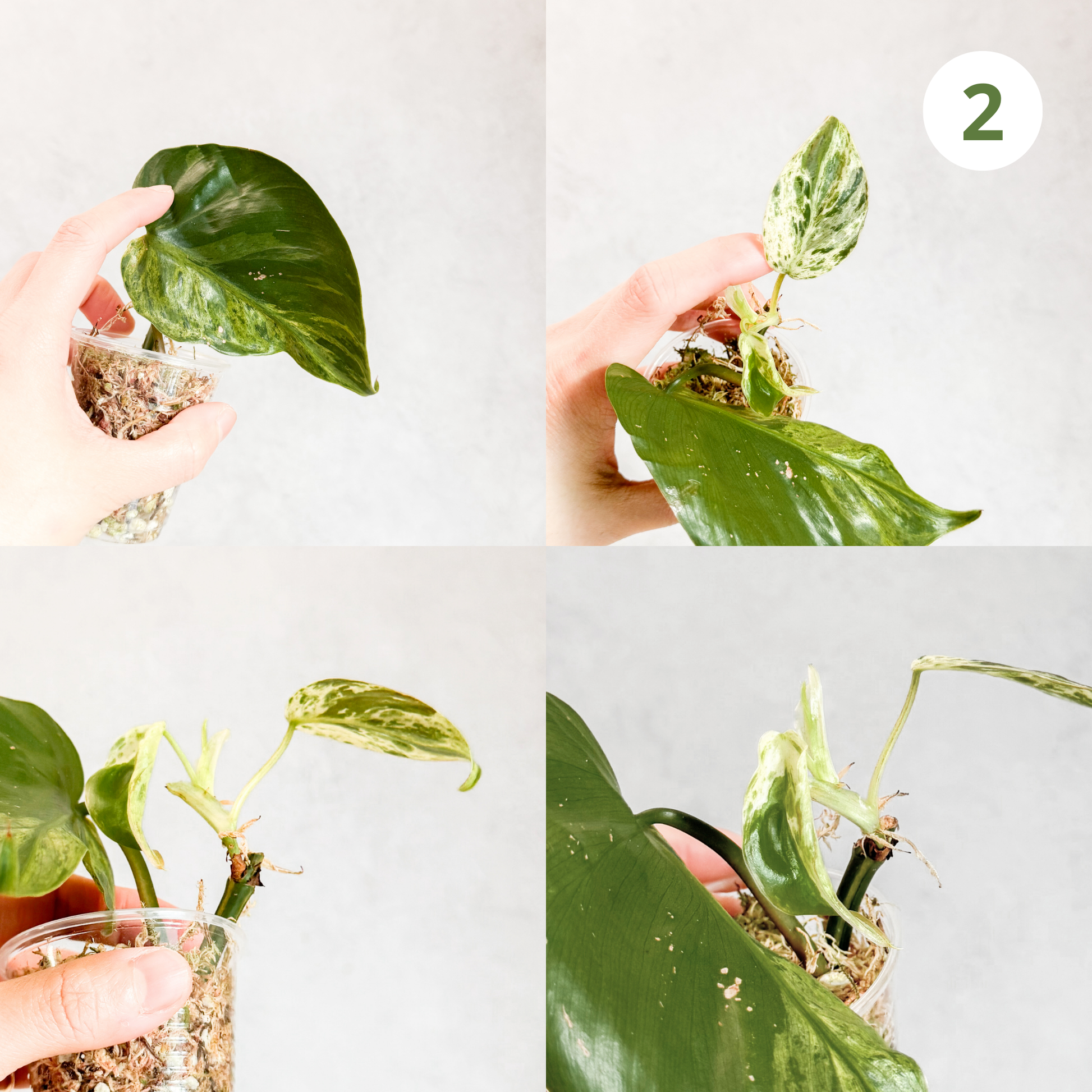 2