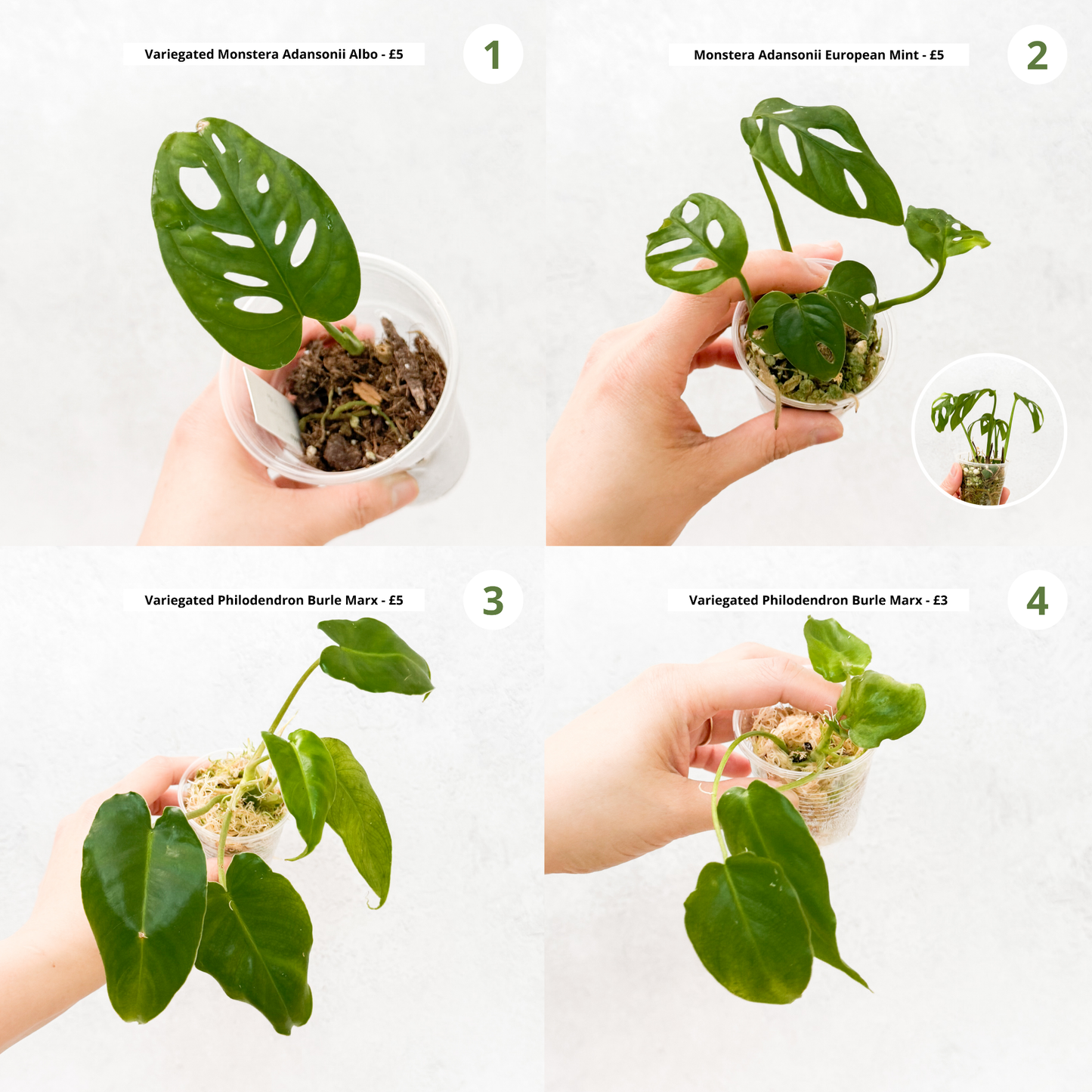 Variegated Monstera Adansonii Albo - £5

1

Monstera Adansonii European Mint - £5

2

Variegated Philodendron Burle Marx - £5

3

Variegated Philodendron Burle Marx - £3

4