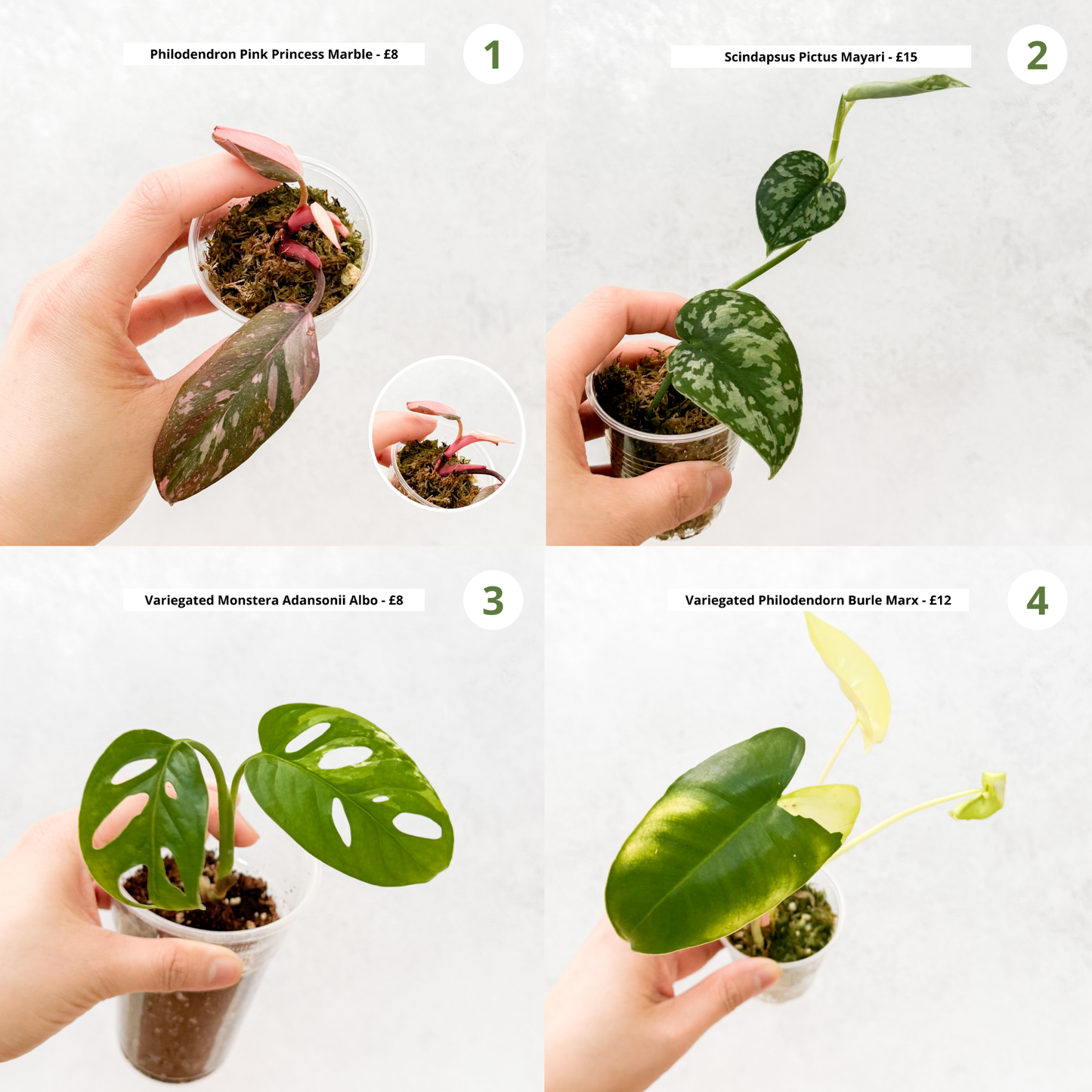 Philodendron Pink Princess Marble - £8

1

Scindapsus Pictus Mayari - £15

2

Variegated Monstera Adansonii Albo - £8

3

Variegated Philodendorn Burle Marx - £12

4