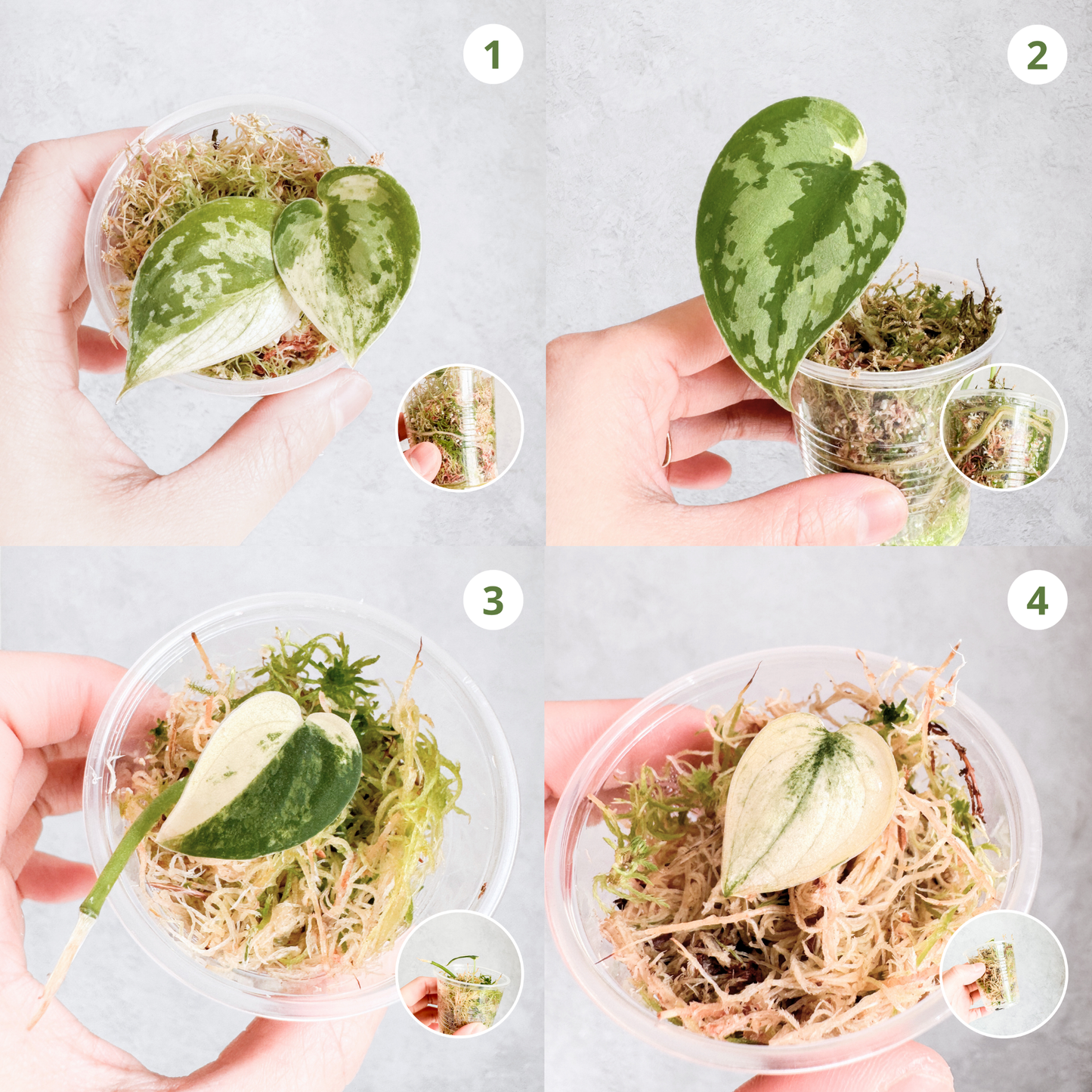 1

2

3

4