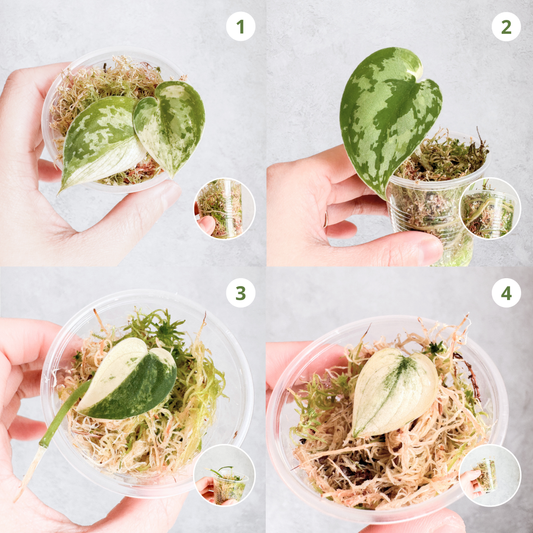 1

2

3

4