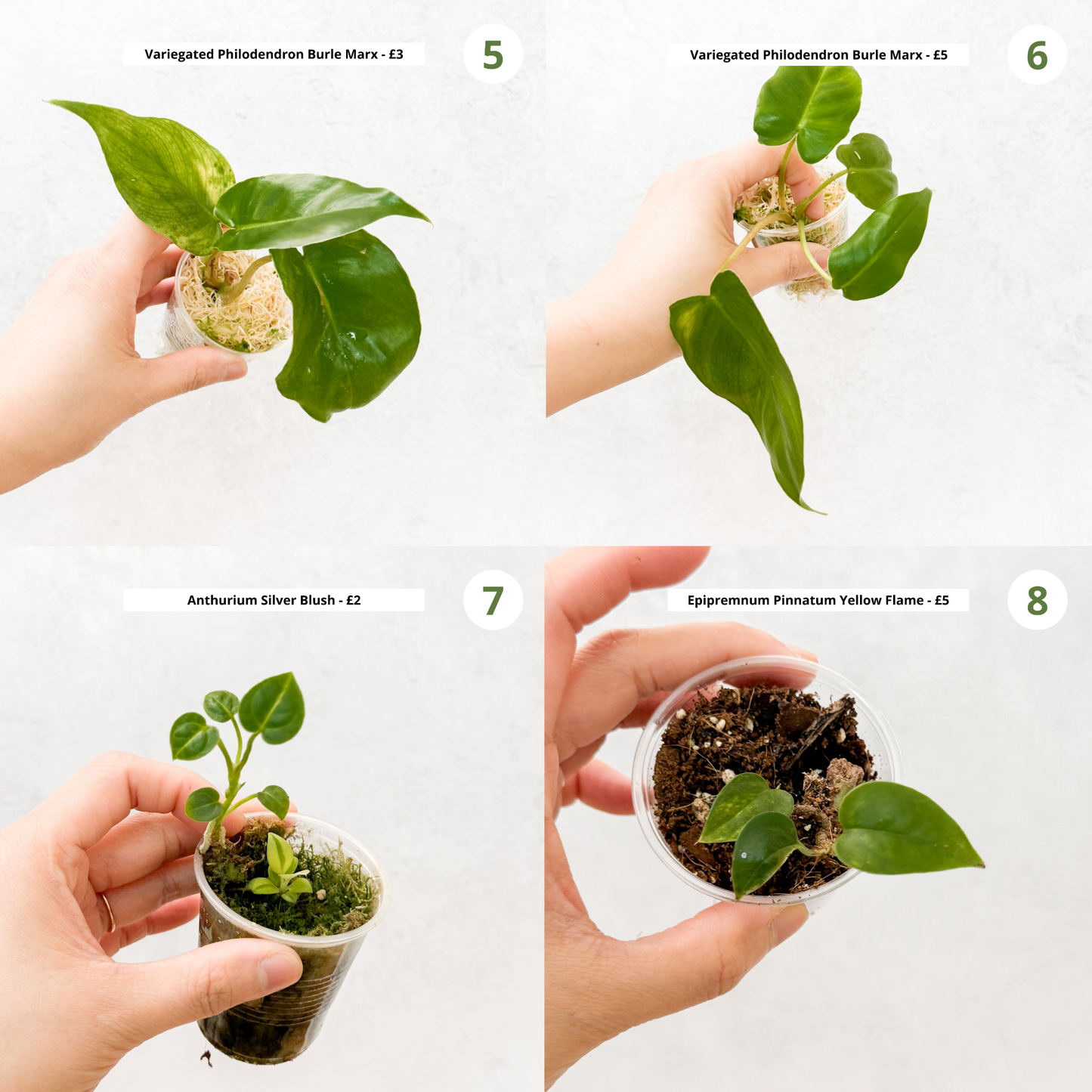 Variegated Philodendron Burle Marx - £3

5

Variegated Philodendron Burle Marx - £5

6

Anthurium Silver Blush - £2

7

Epipremnum Pinnatum Yellow Flame - £5

8