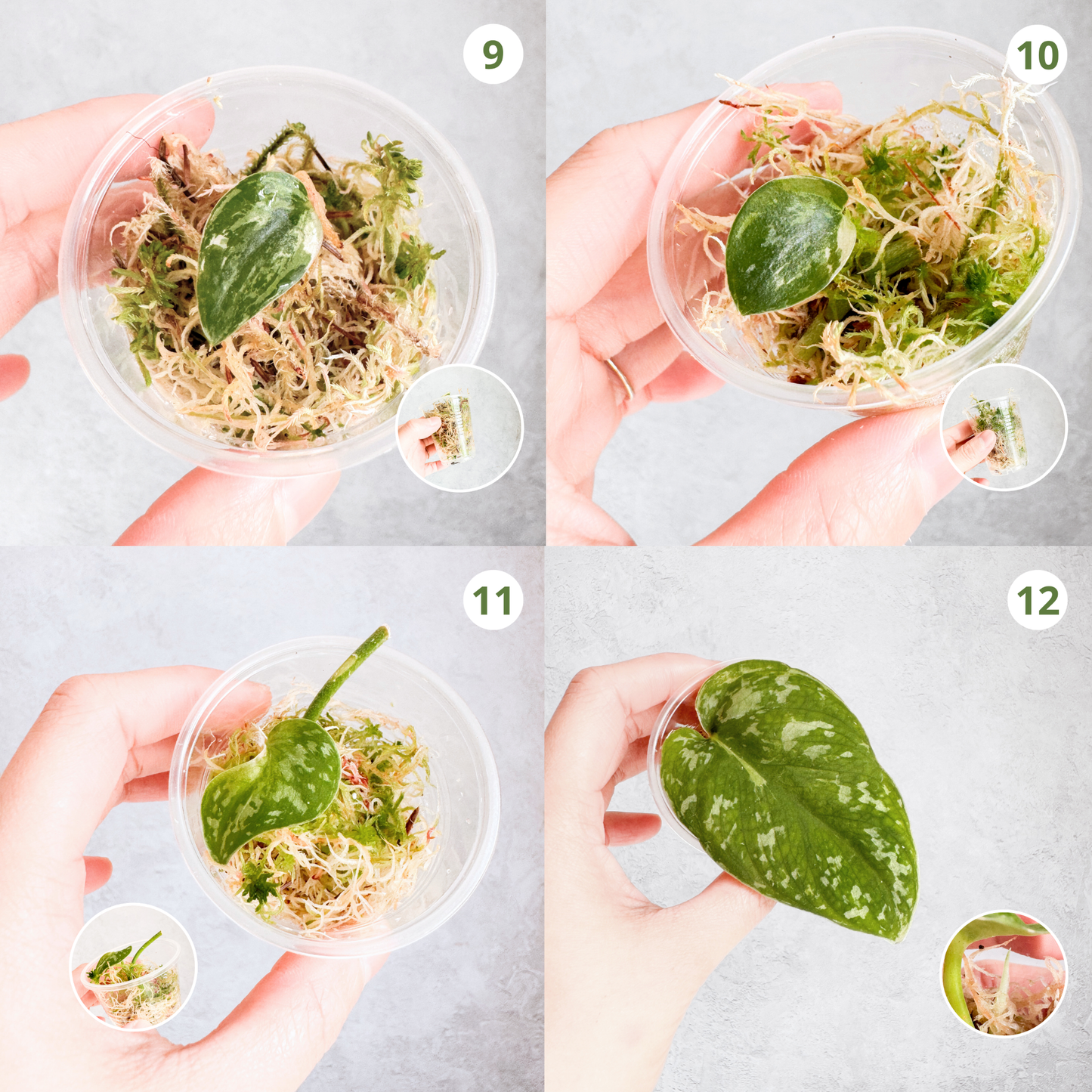 9

10

11

12