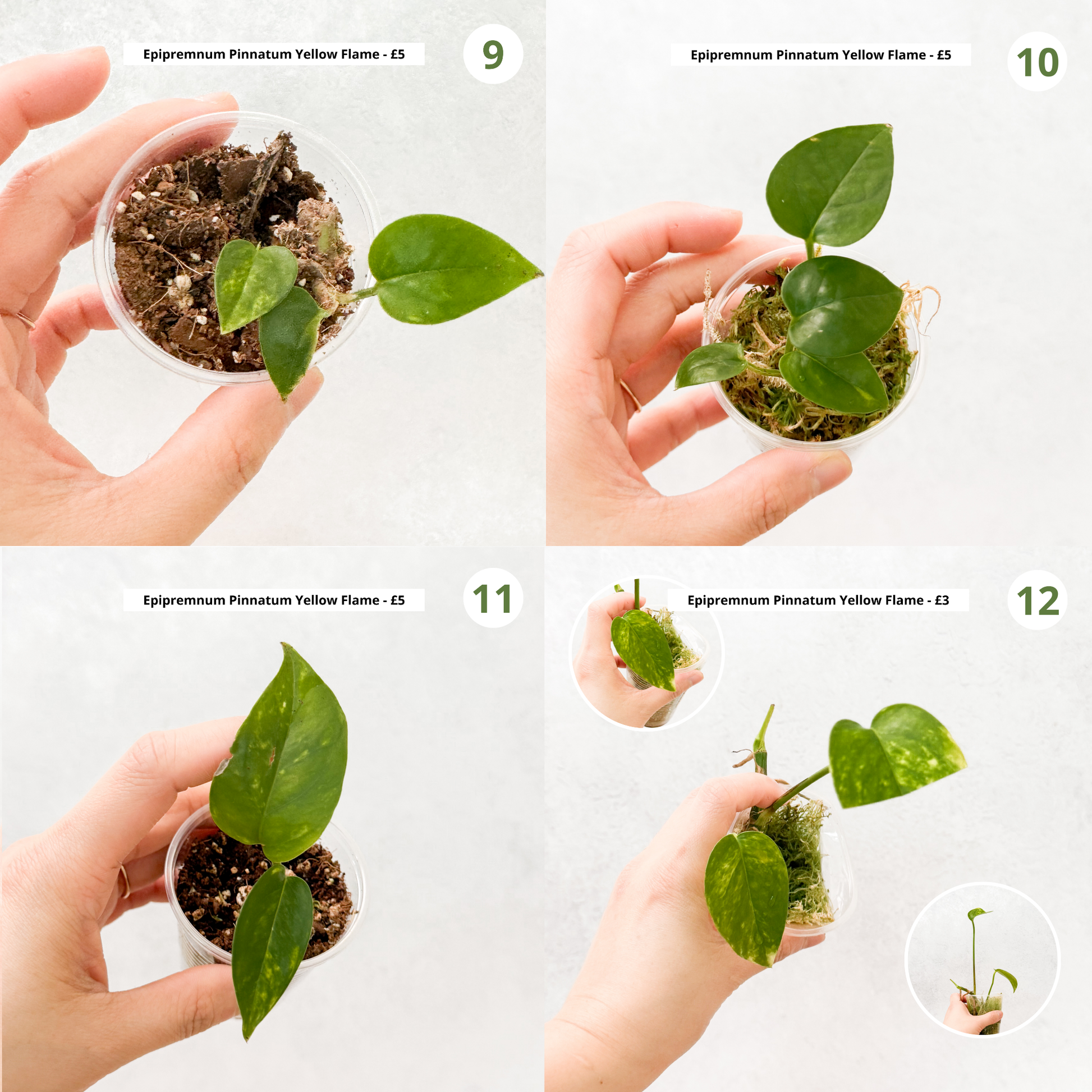 Epipremnum Pinnatum Yellow Flame - £5

9

Epipremnum Pinnatum Yellow Flame - £5

10

Epipremnum Pinnatum Yellow Flame - £5

11

Epipremnum Pinnatum Yellow Flame - £3

12