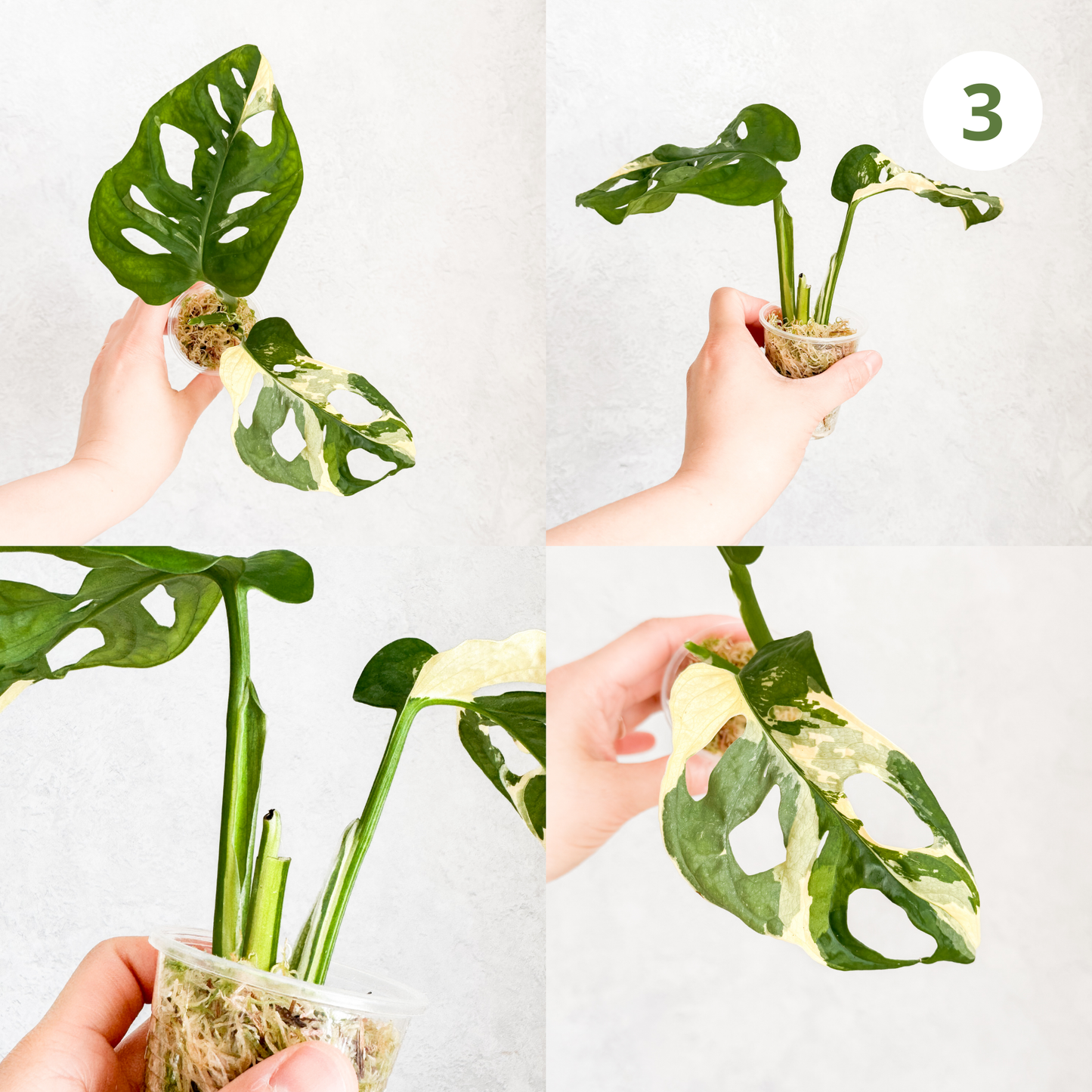 3